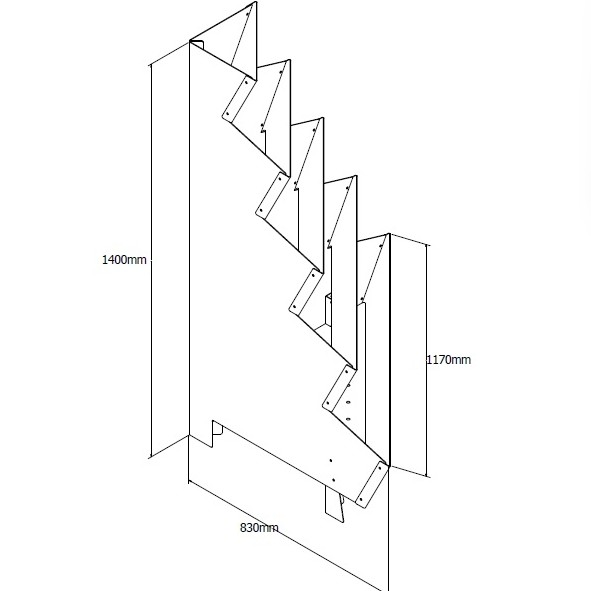 1400mm

1170mm

830mm